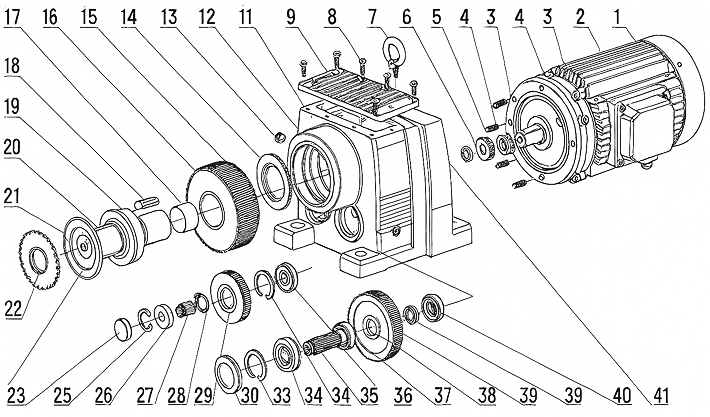 17 16 15 14 13 12 11 9 8 7 6 5 4 3 4 3 2 1
18
19
20
21
22
23 25 26 27 28 29 30 33 34 34 35 36 37 38 39 39 40 41